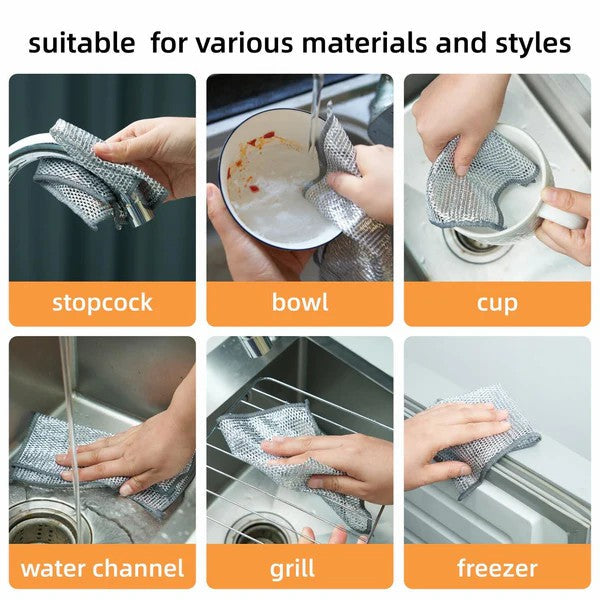 suitable for various materials and styles

stopcock

bowl

cup

water channel

grill

freezer